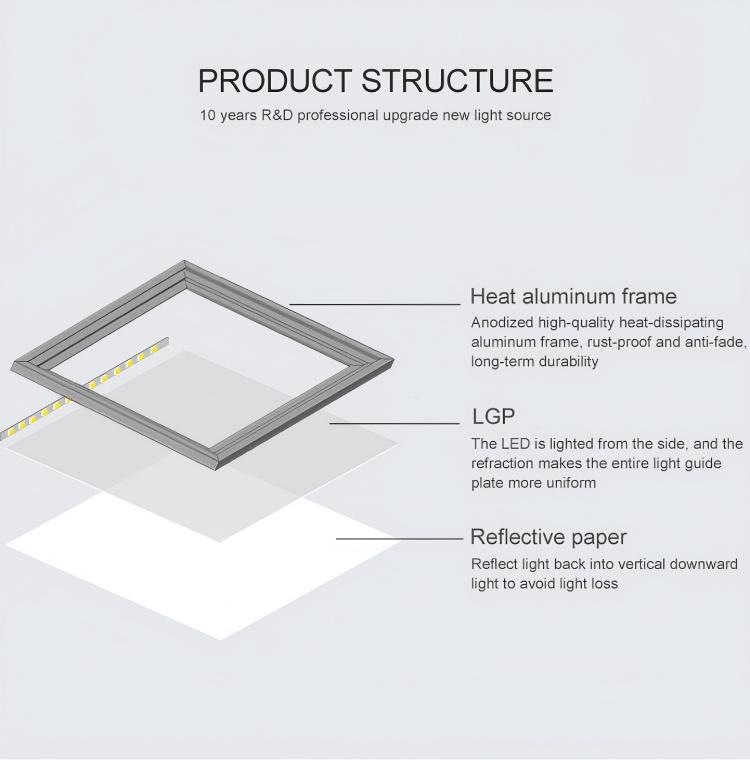 PRODUCT STRUCTURE

10 years R&D professional upgrade new light source

Heat aluminum frame

Anodized high-quality heat-dissipating aluminum frame, rust-proof and anti-fade, long-term durability

LGP

The LED is lighted from the side, and the refraction makes the entire light guide plate more uniform

Reflective paper

Reflect light back into vertical downward light to avoid light loss